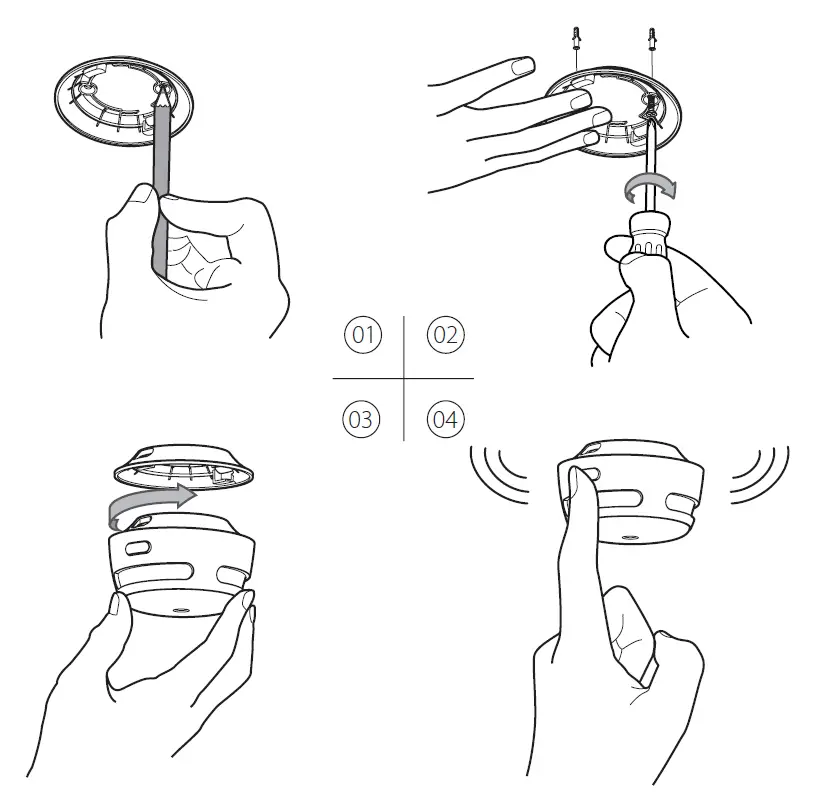 01
02
03
04