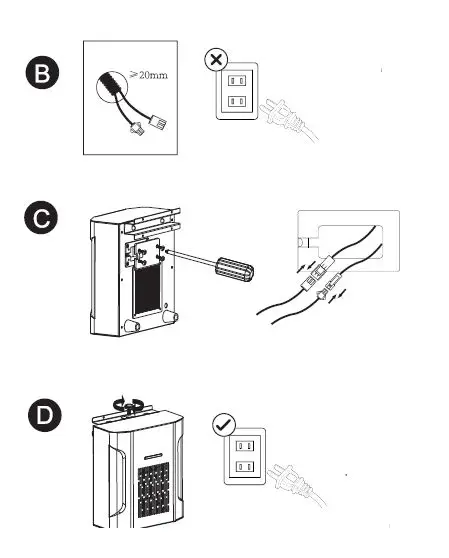 B

$\geqslant$20mm

C

D