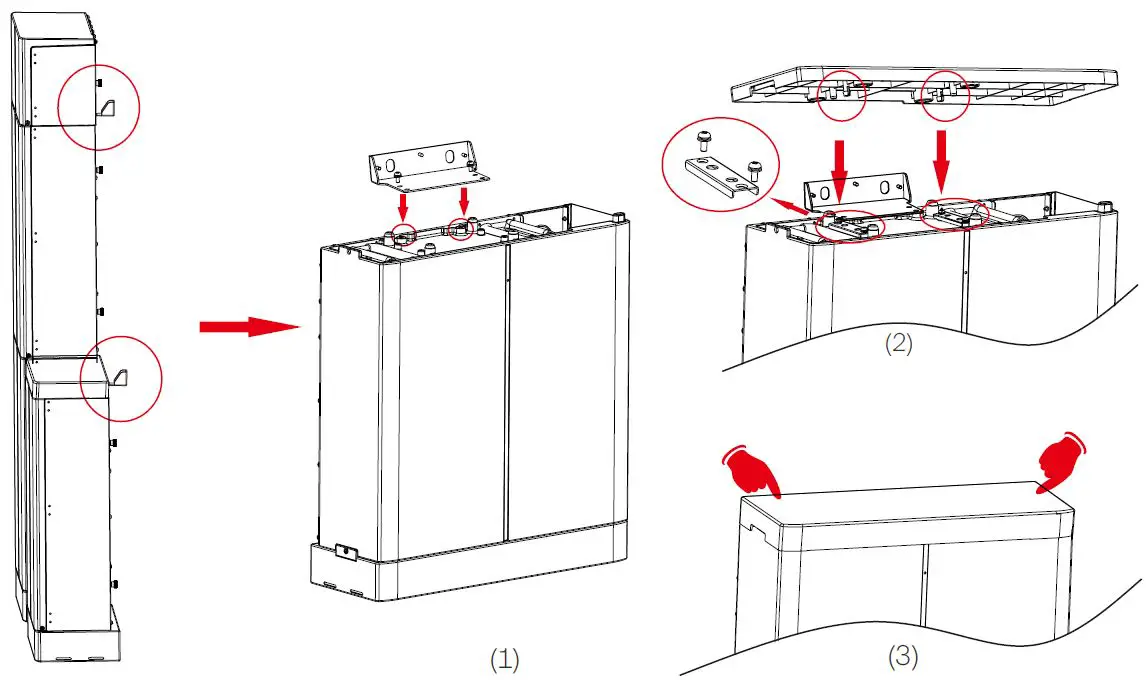 (1)

(2)

(3)