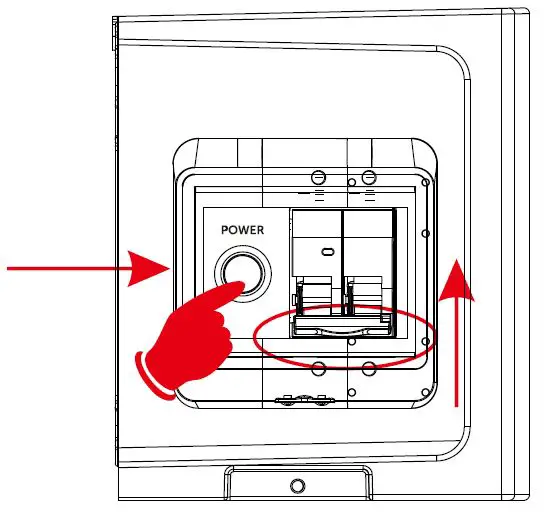 POWER