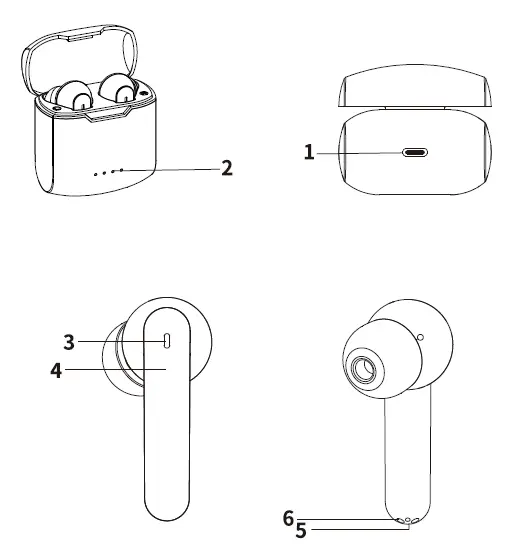 2
1
3
4
6
5