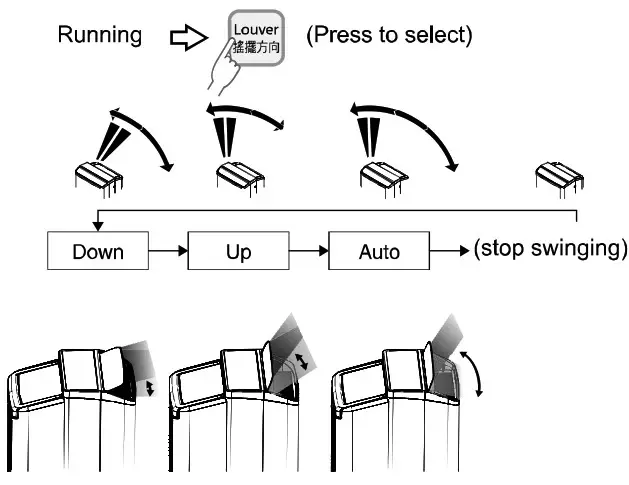 Running

Louver
搖擺方向

(Press to select)

Down

Up

Auto

(stop swinging)