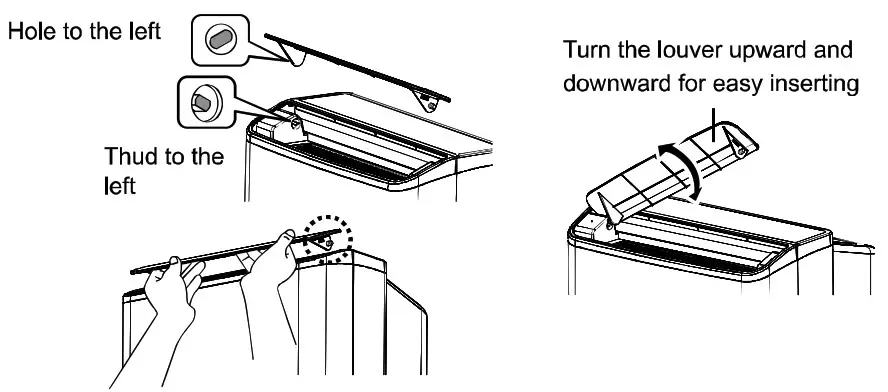 Hole to the left

Thud to the left

Turn the louver upward and downward for easy inserting