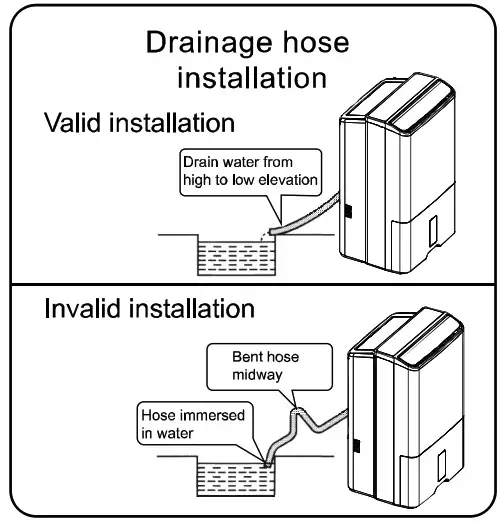 Drainage hose installation

Valid installation

Drain water from high to low elevation

Invalid installation

Bent hose midway

Hose immersed in water