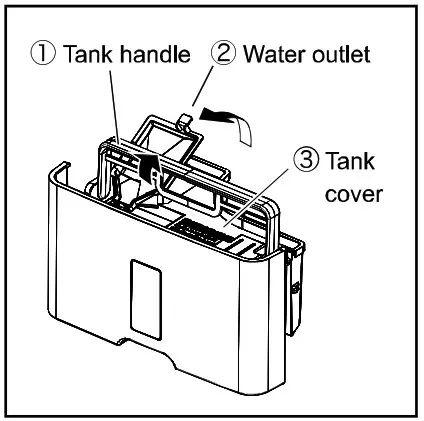 ① Tank handle ② Water outlet

③ Tank cover