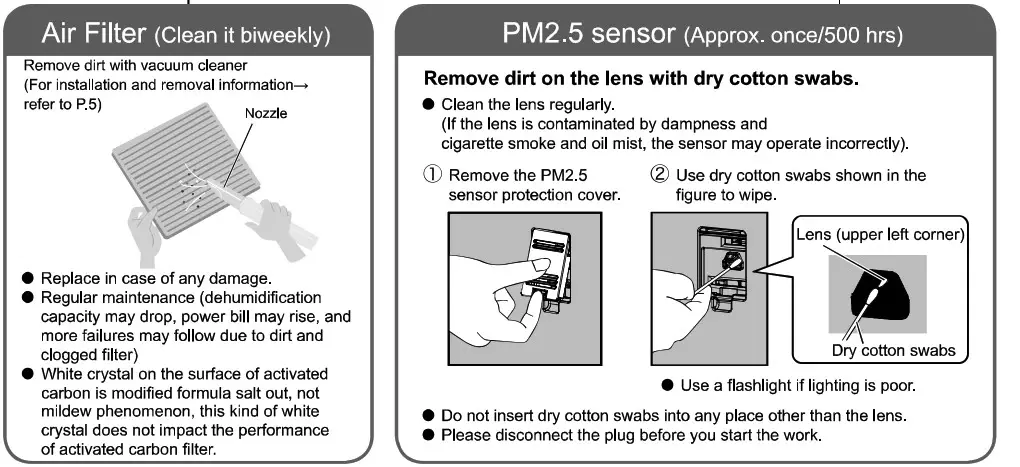 Air Filter (Clean it biweekly)

Remove dirt with vacuum cleaner
(For installation and removal information→ refer to P.5)

Nozzle

● Replace in case of any damage.
● Regular maintenance (dehumidification capacity may drop, power bill may rise, and more failures may follow due to dirt and clogged filter)
● White crystal on the surface of activated carbon is modified formula salt out, not mildew phenomenon, this kind of white crystal does not impact the performance of activated carbon filter.

PM2.5 sensor (Approx. once/500 hrs)

Remove dirt on the lens with dry cotton swabs.

● Clean the lens regularly.
(If the lens is contaminated by dampness and cigarette smoke and oil mist, the sensor may operate incorrectly).

① Remove the PM2.5 sensor protection cover.

② Use dry cotton swabs shown in the figure to wipe.

Lens (upper left corner)

Dry cotton swabs

● Use a flashlight if lighting is poor.

● Do not insert dry cotton swabs into any place other than the lens.
● Please disconnect the plug before you start the work.