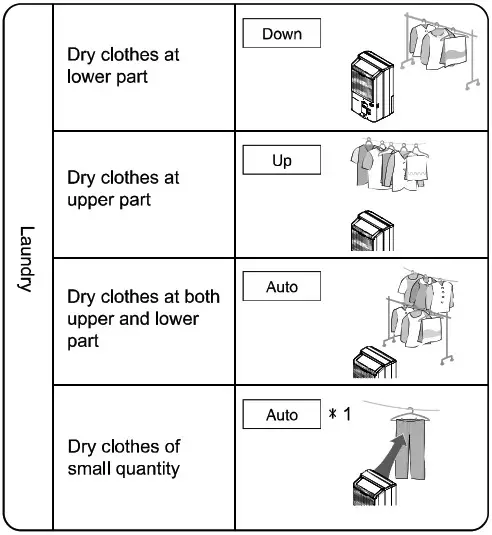 | Laundry | Dry clothes at lower part | Down |
|---|---|---|
| | Dry clothes at upper part | Up |
| | Dry clothes at both upper and lower part | Auto |
| | Dry clothes of small quantity | Auto ＊1 |