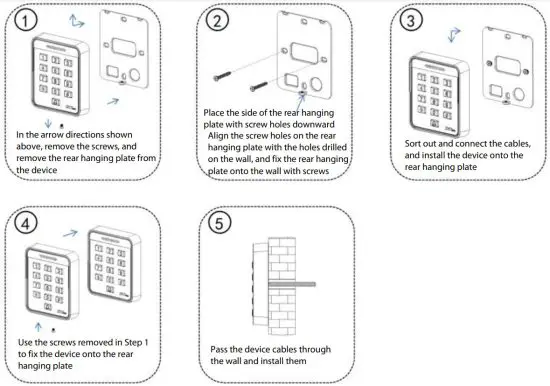 1

In the arrow directions shown above, remove the screws, and remove the rear hanging plate from the device

2

Place the side of the rear hanging plate with screw holes downward Align the screw holes on the rear hanging plate with the holes drilled on the wall, and fix the rear hanging plate onto the wall with screws

3

Sort out and connect the cables, and install the device onto the rear hanging plate

4

Use the screws removed in Step 1 to fix the device onto the rear hanging plate

5

Pass the device cables through the wall and install them