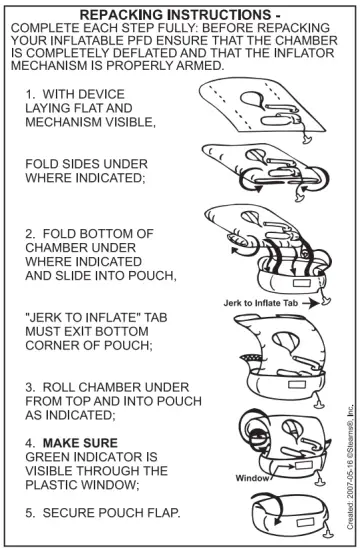 REPACKING INSTRUCTIONS -
COMPLETE EACH STEP FULLY: BEFORE REPACKING YOUR INFLATABLE PFD ENSURE THAT THE CHAMBER IS COMPLETELY DEFLATED AND THAT THE INFLATOR MECHANISM IS PROPERLY ARMED.

1. WITH DEVICE LAYING FLAT AND MECHANISM VISIBLE,

FOLD SIDES UNDER WHERE INDICATED;

2. FOLD BOTTOM OF CHAMBER UNDER WHERE INDICATED AND SLIDE INTO POUCH,

Jerk to Inflate Tab

"JERK TO INFLATE" TAB MUST EXIT BOTTOM CORNER OF POUCH;

3. ROLL CHAMBER UNDER FROM TOP AND INTO POUCH AS INDICATED;

4. MAKE SURE GREEN INDICATOR IS VISIBLE THROUGH THE PLASTIC WINDOW;

Window

5. SECURE POUCH FLAP.

Created: 2007-05-16 ©Stearns®, Inc.