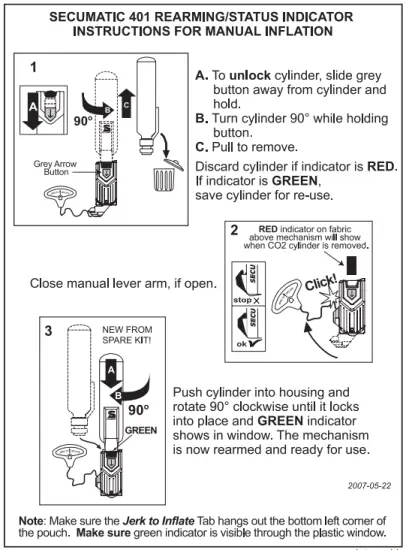 SECUMATIC 401 REARMING/STATUS INDICATOR INSTRUCTIONS FOR MANUAL INFLATION

1

A

90°

B

C

S

Grey Arrow Button

A. To unlock cylinder, slide grey button away from cylinder and hold.
B. Turn cylinder 90° while holding button.
C. Pull to remove.
Discard cylinder if indicator is RED. If indicator is GREEN, save cylinder for re-use.

2 RED indicator on fabric above mechanism will show when CO2 cylinder is removed.

SECU

stop X

SECU

ok

Click!

Close manual lever arm, if open.

3 NEW FROM SPARE KIT!

A

B

90°

S

GREEN

Push cylinder into housing and rotate 90° clockwise until it locks into place and GREEN indicator shows in window. The mechanism is now rearmed and ready for use.

2007-05-22

Note: Make sure the Jerk to Inflate Tab hangs out the bottom left corner of the pouch. Make sure green indicator is visible through the plastic window.