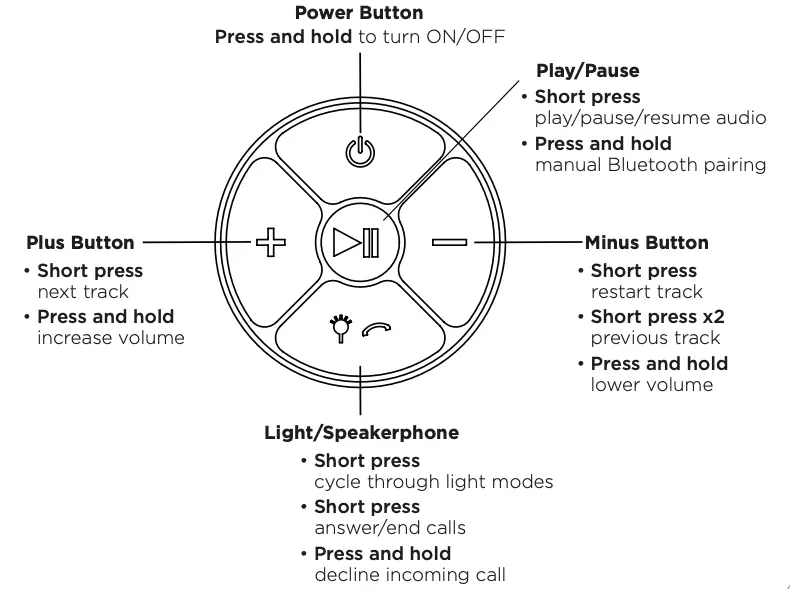 Power Button
Press and hold to turn ON/OFF

Play/Pause
• Short press
play/pause/resume audio
• Press and hold
manual Bluetooth pairing

Plus Button
• Short press
next track
• Press and hold
increase volume

Minus Button
• Short press
restart track
• Short press x2
previous track
• Press and hold
lower volume

Light/Speakerphone
• Short press
cycle through light modes
• Short press
answer/end calls
• Press and hold
decline incoming call