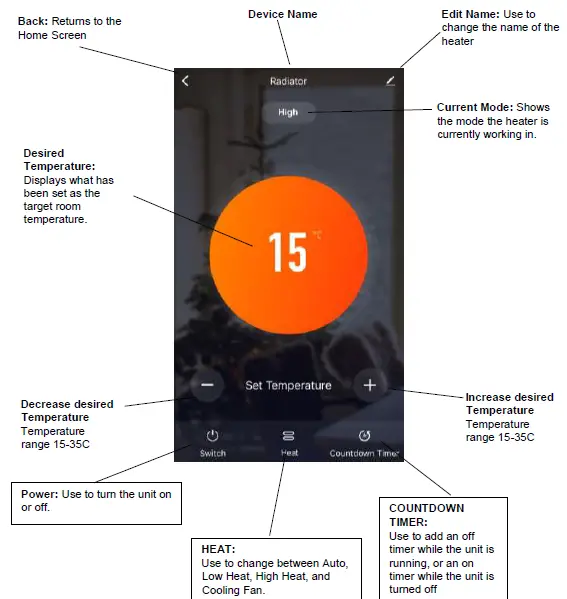 Back: Returns to the Home Screen

Device Name

Edit Name: Use to change the name of the heater

Radiator

High

Current Mode: Shows the mode the heater is currently working in.

Desired Temperature: Displays what has been set as the target room temperature.

15 °C

Set Temperature

Decrease desired Temperature Temperature range 15-35C

Increase desired Temperature Temperature range 15-35C

Switch

Heat

Countdown Timer

Power: Use to turn the unit on or off.

HEAT: Use to change between Auto, Low Heat, High Heat, and Cooling Fan.

COUNTDOWN TIMER: Use to add an off timer while the unit is running, or an on timer while the unit is turned off