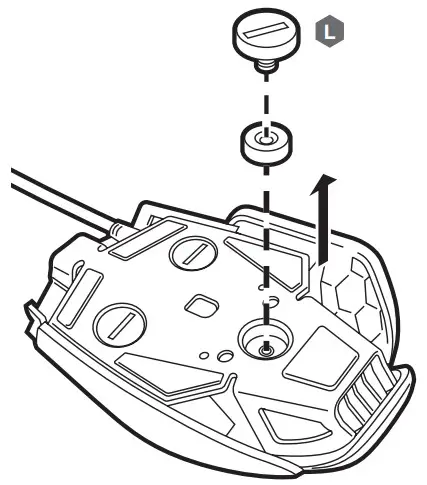 L