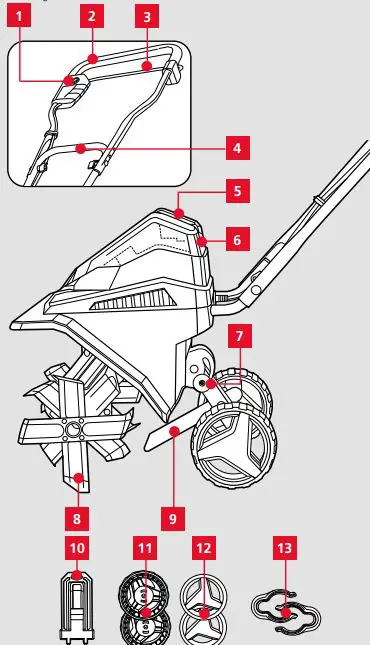 1
2
3
4
5
6
7
8
9
10
11
12
13