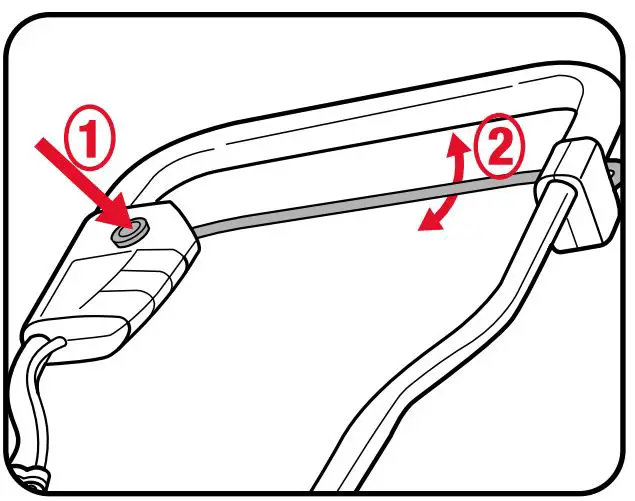 ①
②