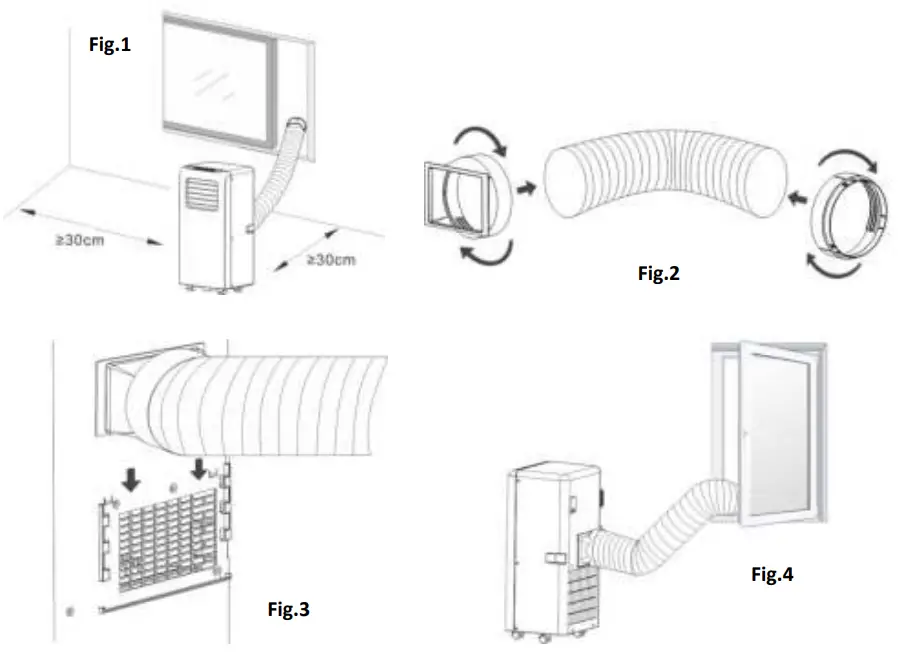 Fig.1

≥30cm

≥30cm

Fig.2

Fig.3

Fig.4