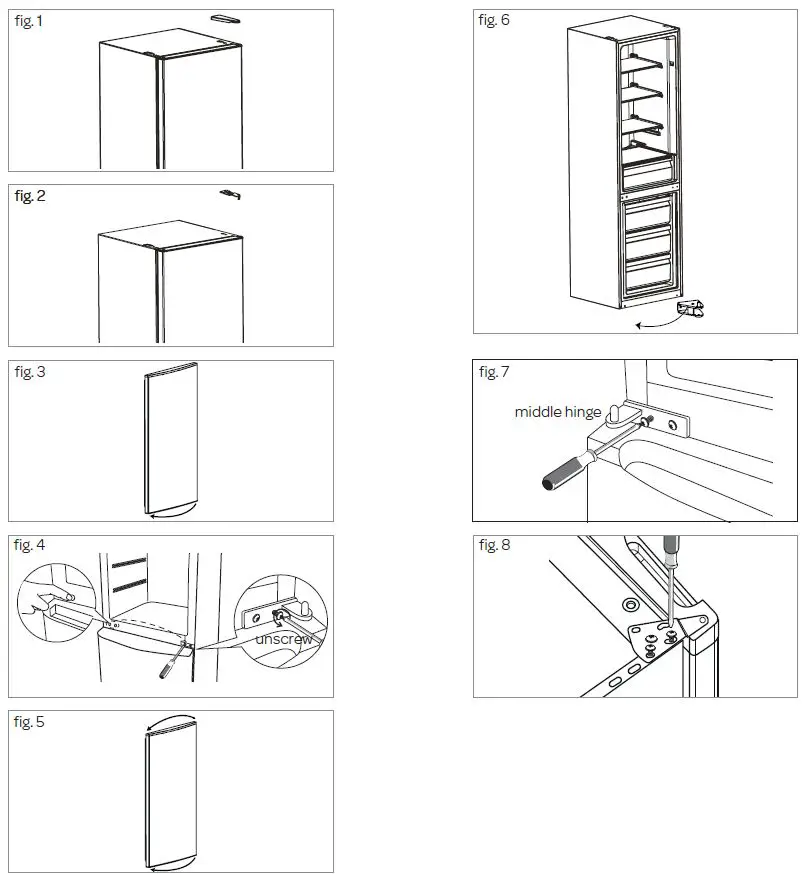 fig. 1

fig. 2

fig. 3

fig. 4

unscrew

fig. 5

fig. 6

fig. 7

middle hinge

fig. 8