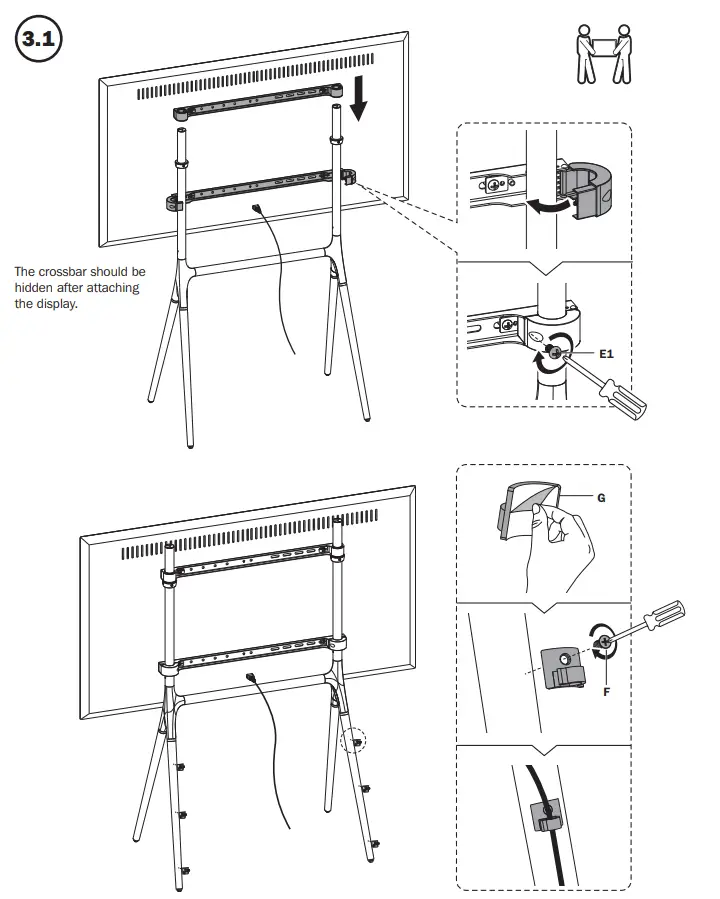 3.1

The crossbar should be hidden after attaching the display.

E1

G

F