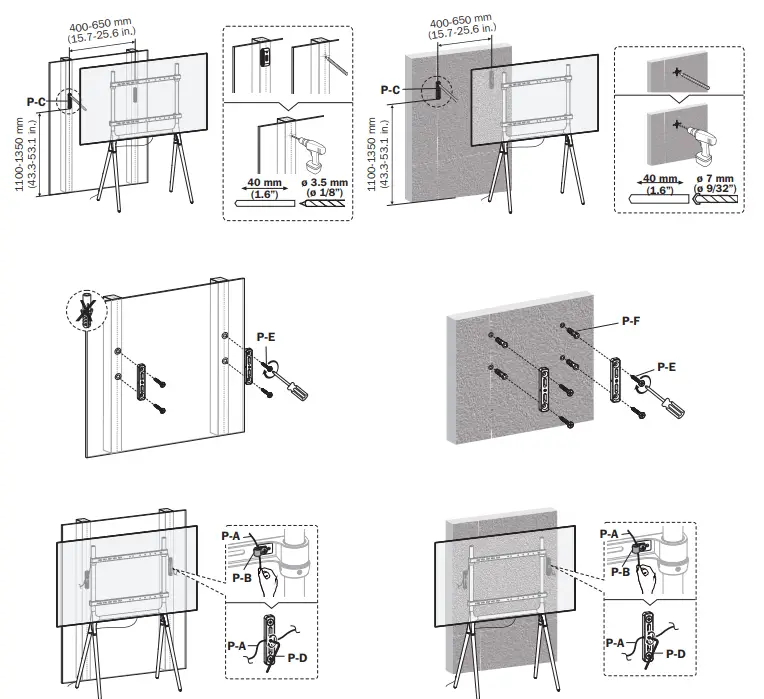 400-650 mm
(15.7-25.6 in.)

P-C

1100-1350 mm
(43.3-53.1 in.)

40 mm
(1.6")

ø 3.5 mm
(ø 1/8")

400-650 mm
(15.7-25.6 in.)

P-C

1100-1350 mm
(43.3-53.1 in.)

40 mm
(1.6")

ø 7 mm
(ø 9/32")

P-E

P-F

P-E

P-A

P-B

P-A

P-D

P-A

P-B

P-A

P-D