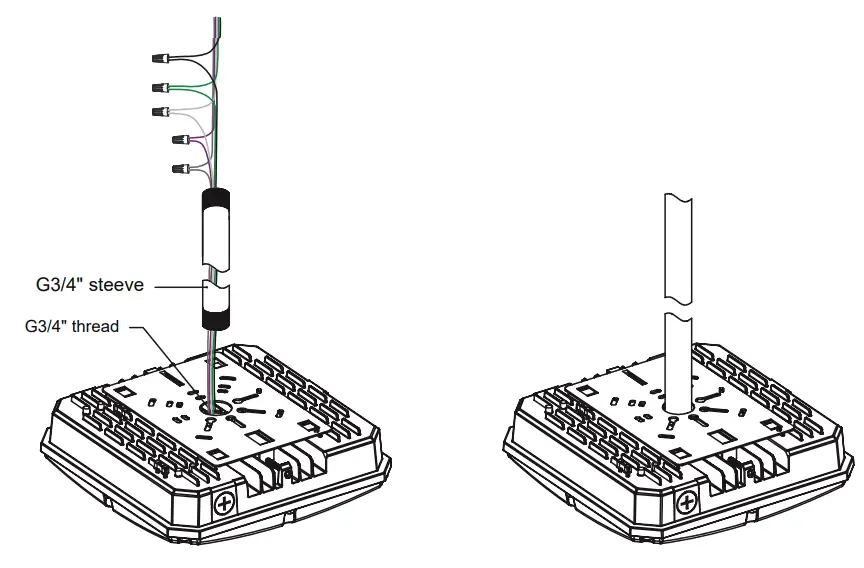 G3/4" steeve

G3/4" thread