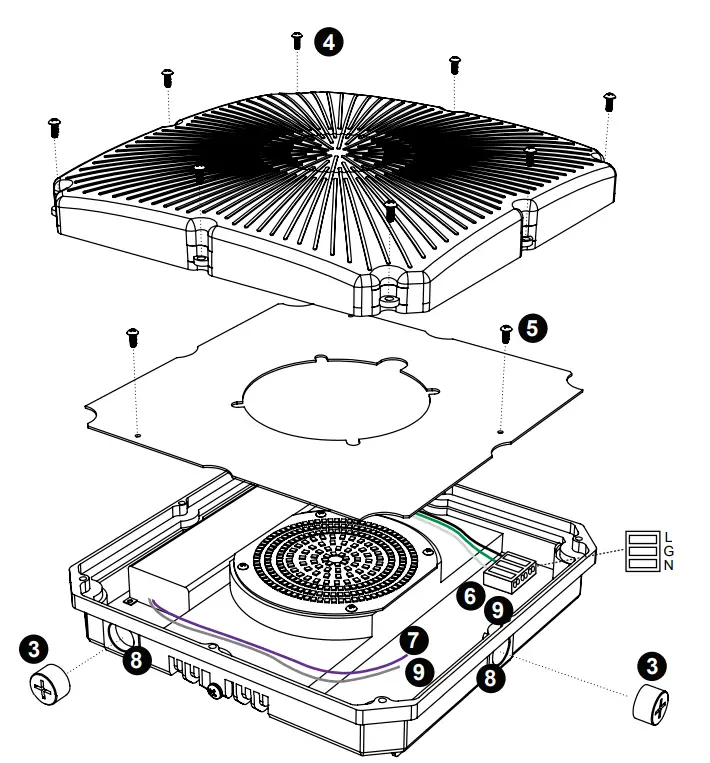 4
5
L
G
N
6
9
7
9
3
8
8
3