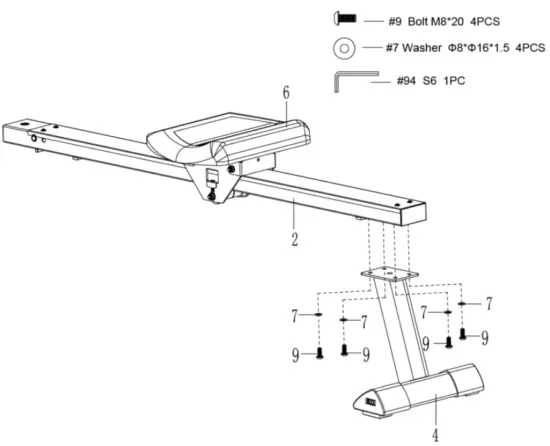 #9 Bolt M8*20 4PCS

#7 Washer Φ8*Φ16*1.5 4PCS

#94 S6 1PC

6

2

7

7

7

7

9

9

9

9

4