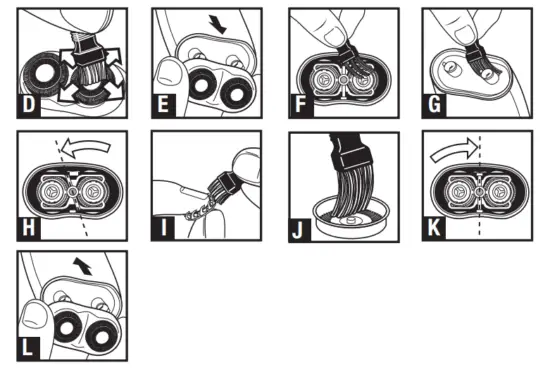 D E F G
H I J K
L