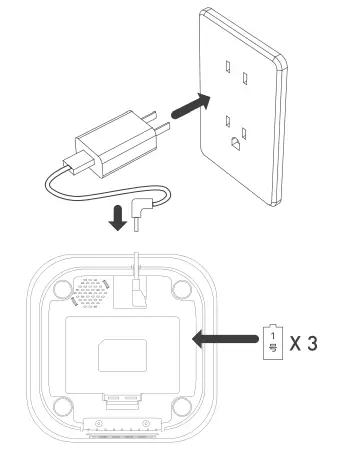 1
号
X 3