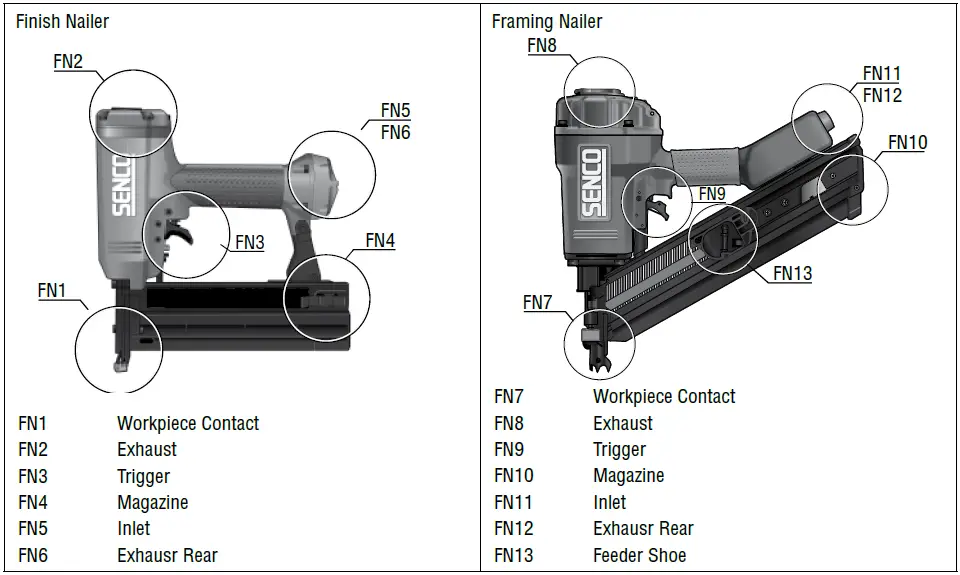 Finish Nailer

FN2
FN5
FN6
SENCO
FN3
FN4
FN1

| | |
|---|---|
| FN1 | Workpiece Contact |
| FN2 | Exhaust |
| FN3 | Trigger |
| FN4 | Magazine |
| FN5 | Inlet |
| FN6 | Exhausr Rear |

Framing Nailer

FN8
FN11
FN12
FN10
SENCO
FN9
FN13
FN7

| | |
|---|---|
| FN7 | Workpiece Contact |
| FN8 | Exhaust |
| FN9 | Trigger |
| FN10 | Magazine |
| FN11 | Inlet |
| FN12 | Exhausr Rear |
| FN13 | Feeder Shoe |