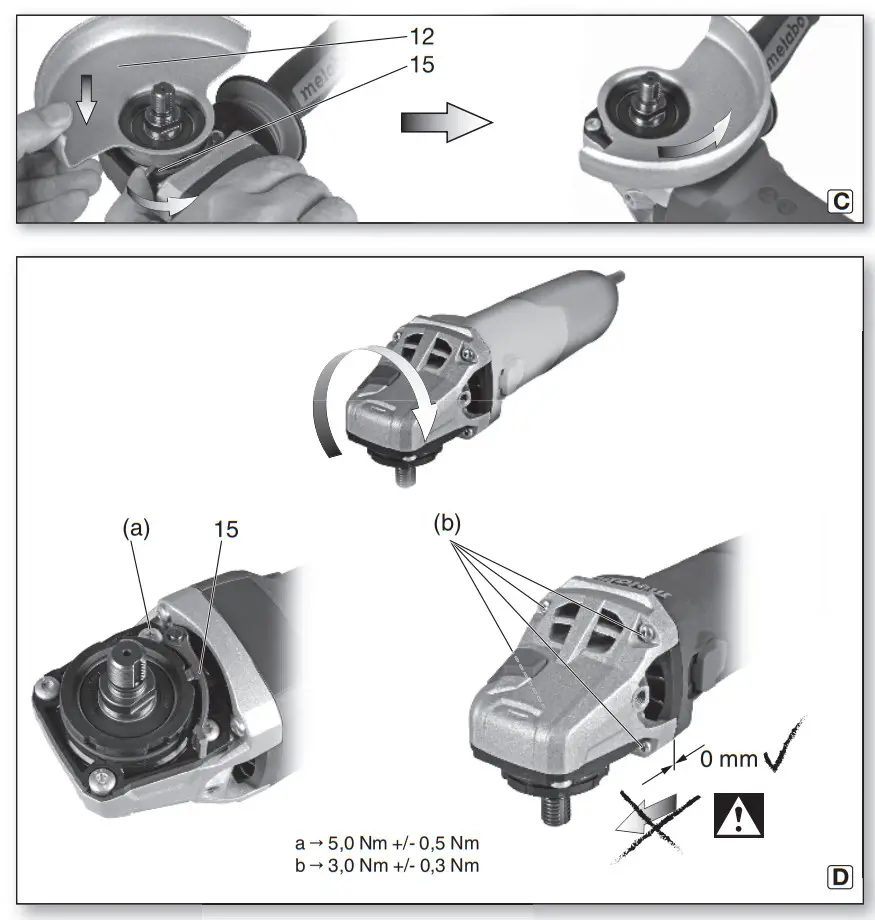 12
15
metabo
metabo
C

(a)
15
(b)
0 mm
a → 5,0 Nm +/- 0,5 Nm
b → 3,0 Nm +/- 0,3 Nm
D