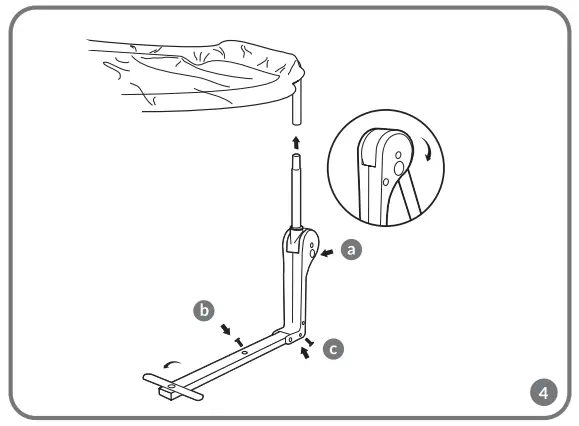 a

b

c

4