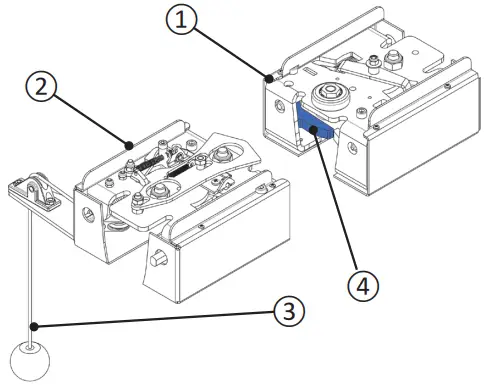 1
2
4
3