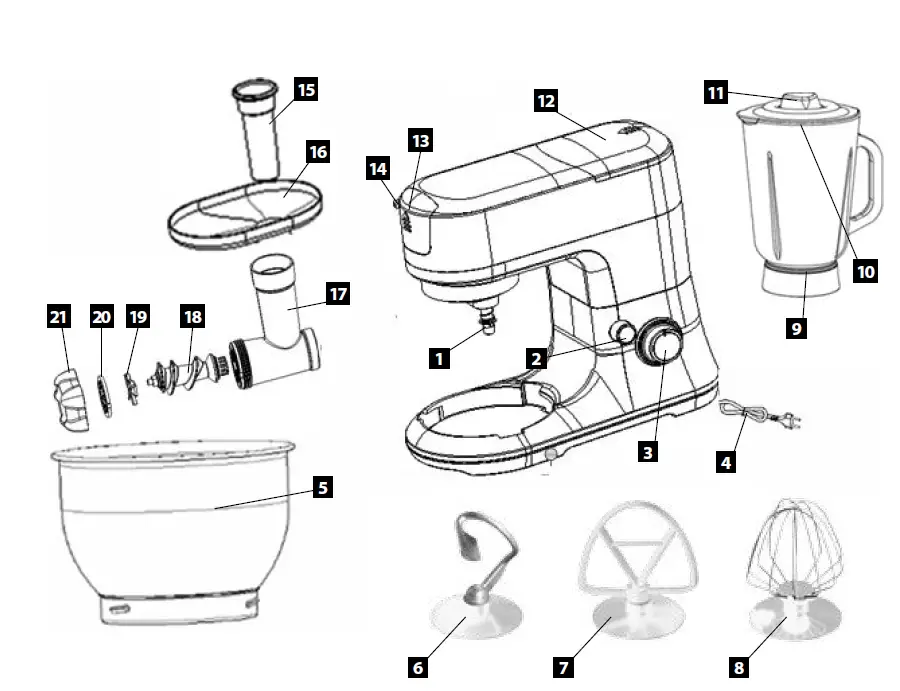 15
16
17
21
20
19
18
5
12
13
14
1
2
3
4
11
10
9
6
7
8