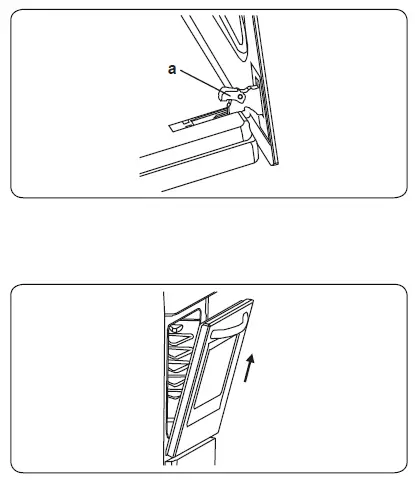 a