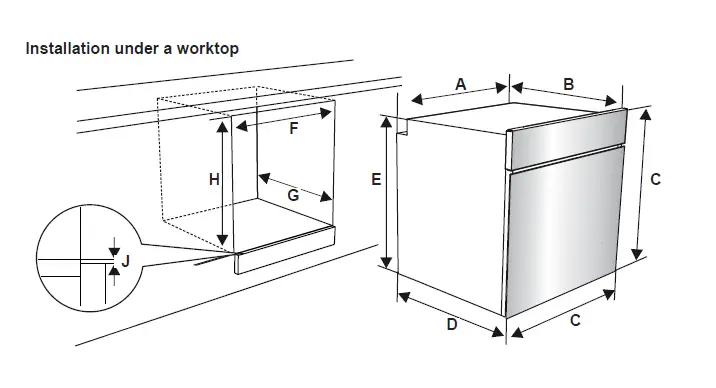 Installation under a worktop

F
H
G
J
A
B
E
C
D
C