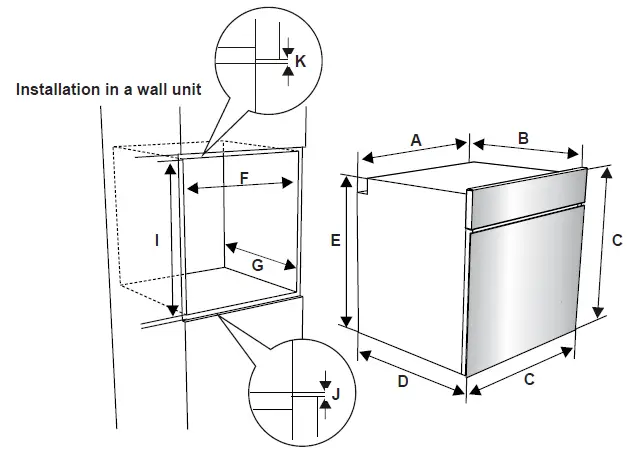 Installation in a wall unit

K

F

I

G

J

A

B

E

C

D

C