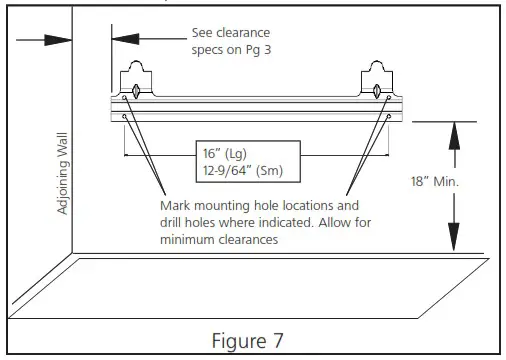 See clearance specs on Pg 3

Adjoining Wall

16” (Lg)
12-9/64” (Sm)

18” Min.

Mark mounting hole locations and drill holes where indicated. Allow for minimum clearances

Figure 7