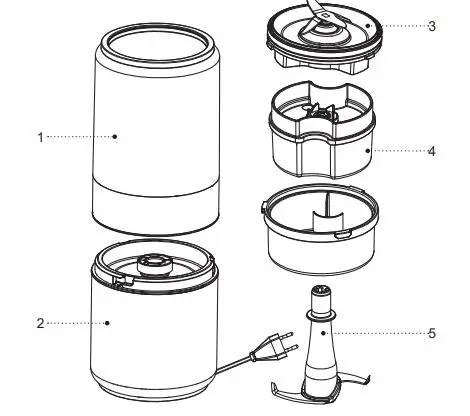 1
2
3
4
5