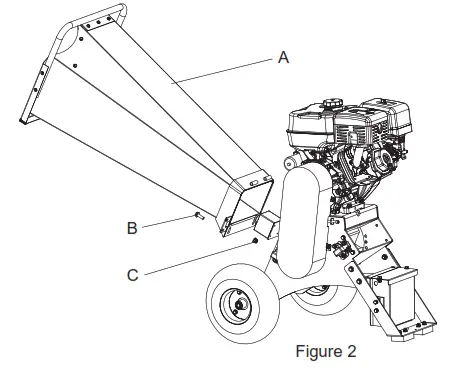 A

B

C

Figure 2