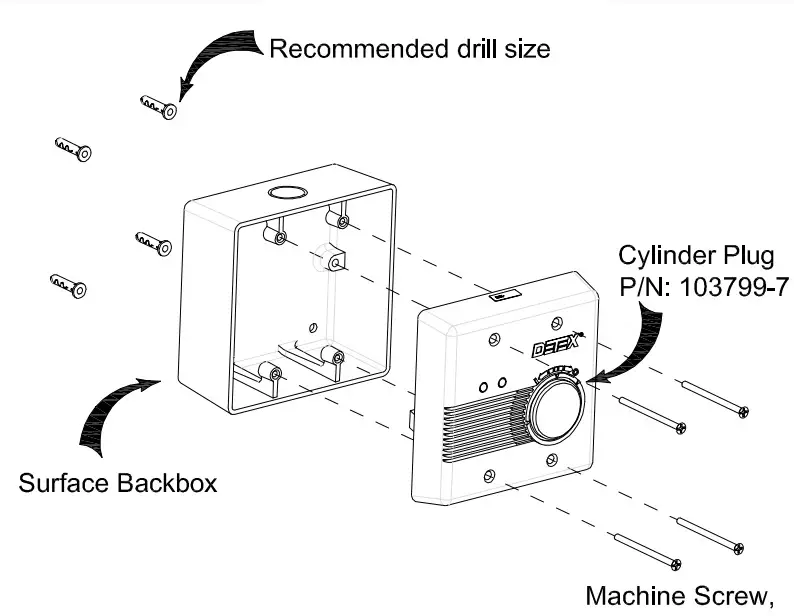 Recommended drill size

Cylinder Plug
P/N: 103799-7

DETEX

Surface Backbox

Machine Screw,