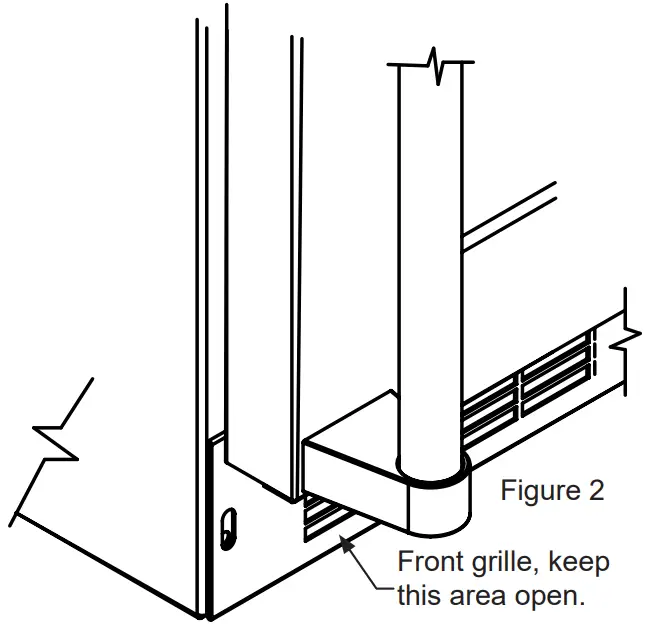 Figure 2

Front grille, keep this area open.