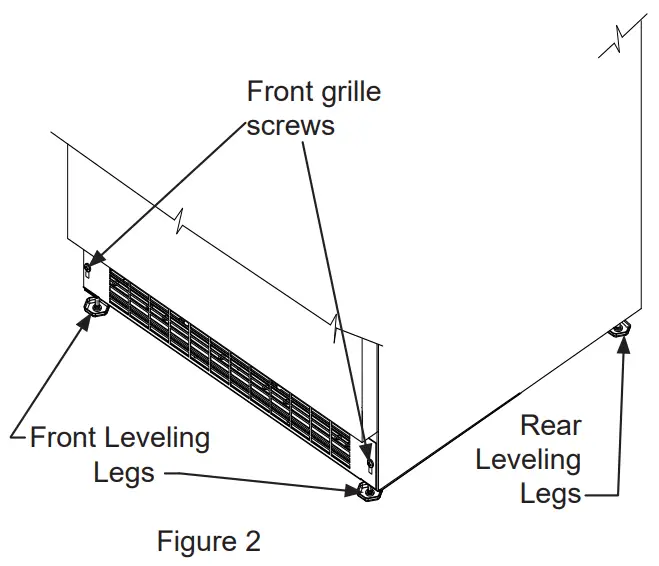 Front grille screws

Front Leveling Legs

Rear Leveling Legs

Figure 2