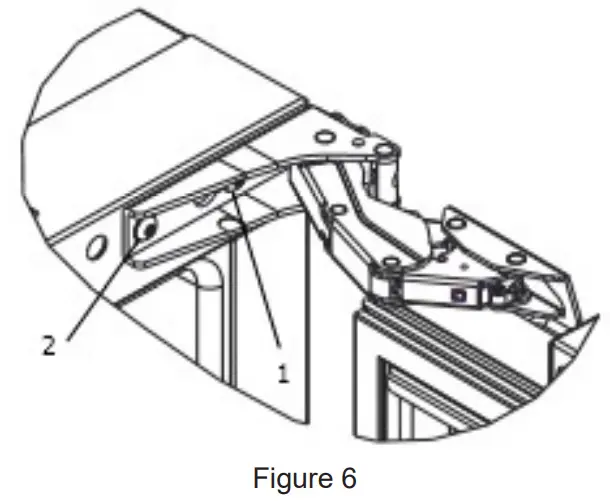 2

1

Figure 6