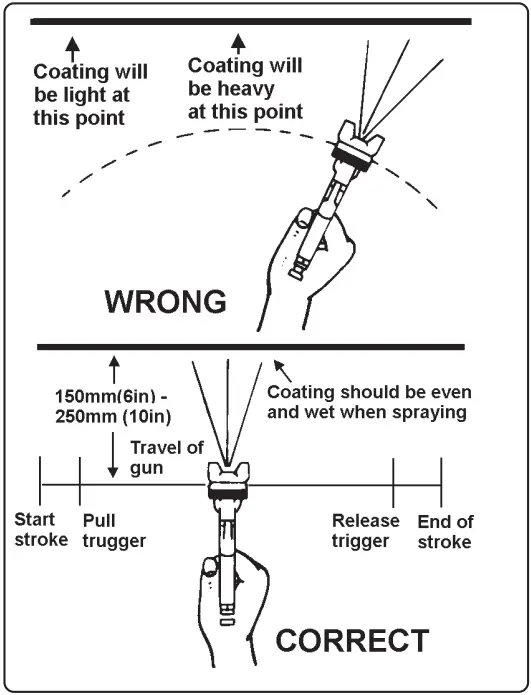 Coating will be light at this point

Coating will be heavy at this point

WRONG

150mm(6in) - 250mm (10in)

Coating should be even and wet when spraying

Travel of gun

Start stroke

Pull trugger

Release trigger

End of stroke

CORRECT