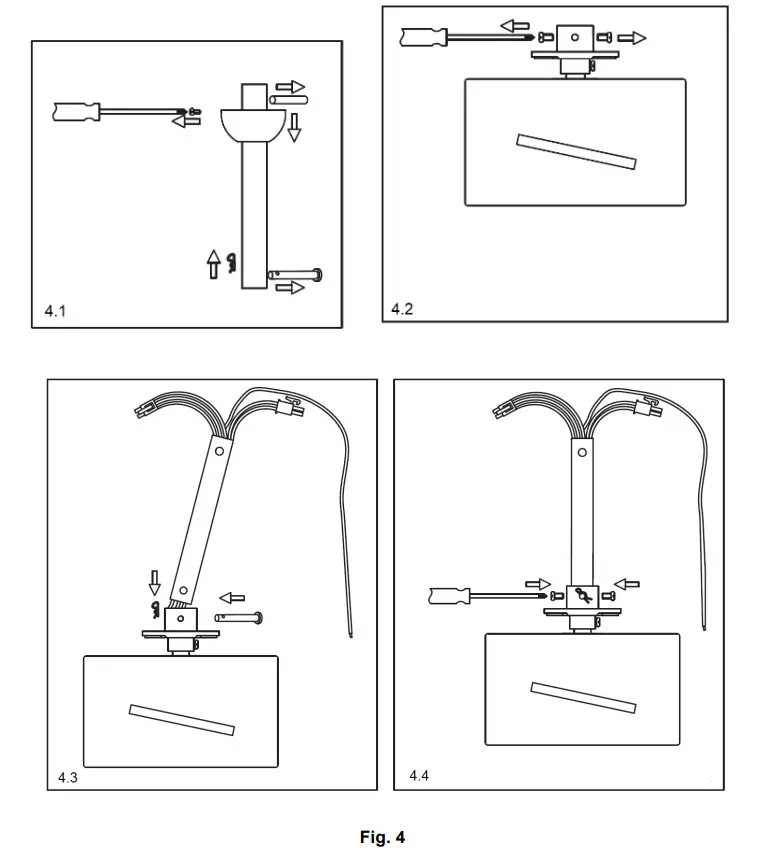 4.1

4.2

4.3

4.4

Fig. 4