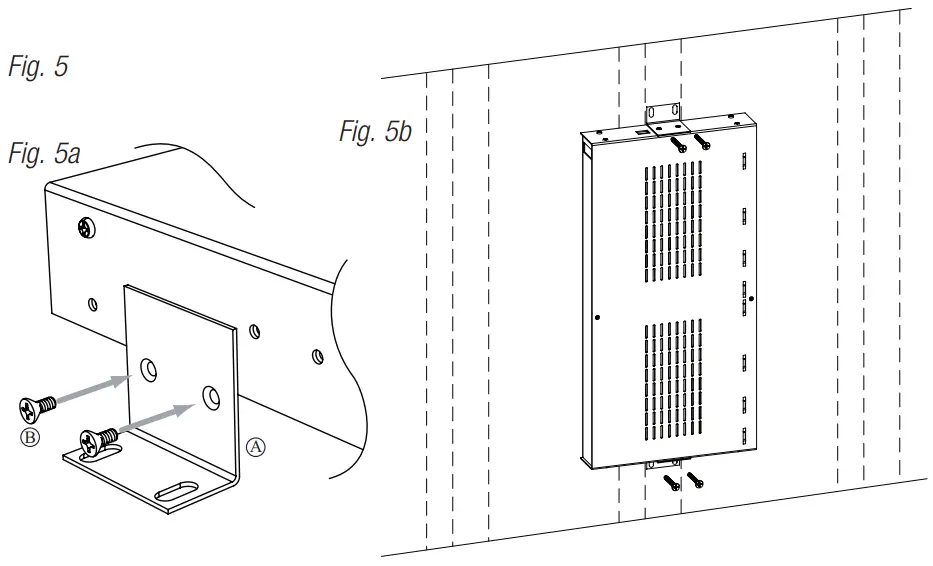 Fig. 5

Fig. 5a

Ⓑ

Ⓐ

Fig. 5b