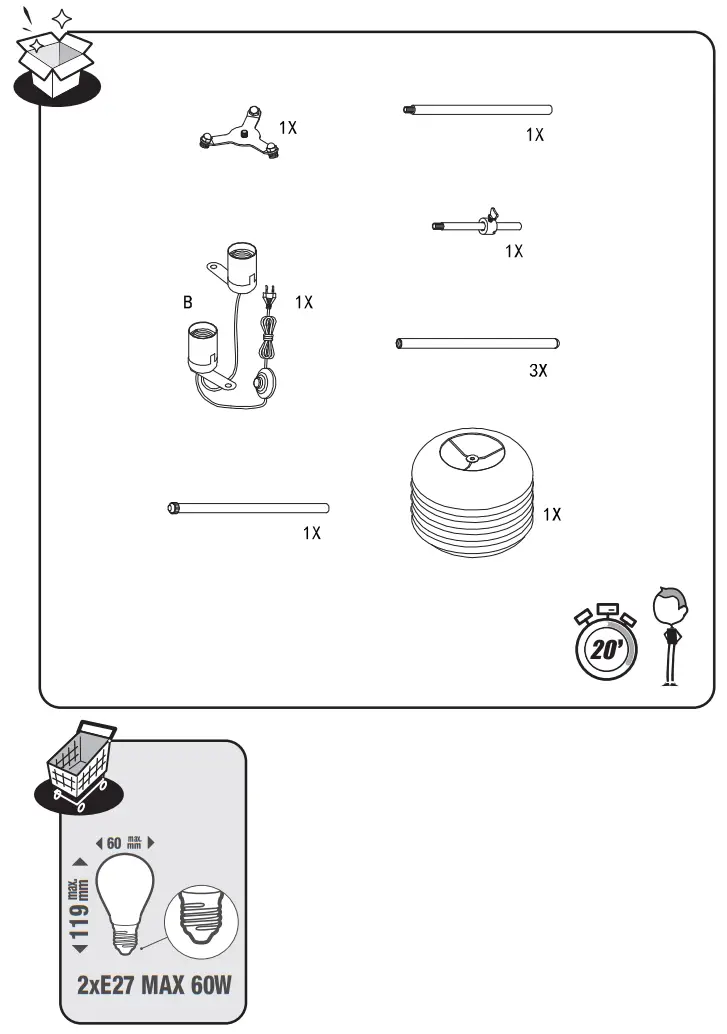 1X

1X

1X

B

1X

3X

1X

1X

20'

60 max. mm

119 max. mm

2xE27 MAX 60W