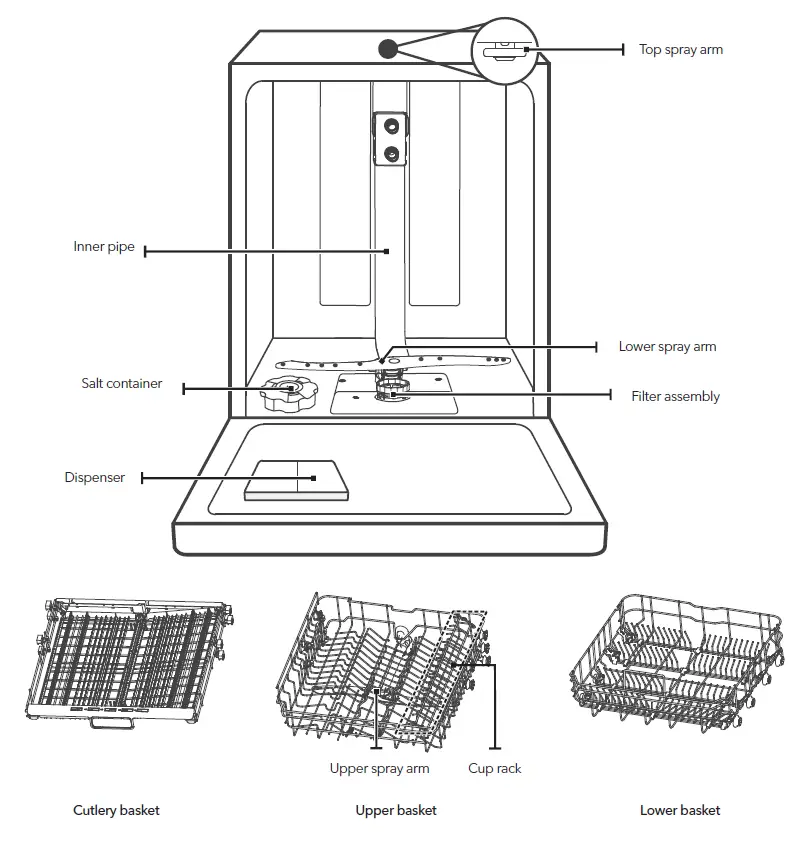 Top spray arm

Inner pipe

Lower spray arm

Salt container

Filter assembly

Dispenser

Upper spray arm

Cup rack

Cutlery basket

Upper basket

Lower basket