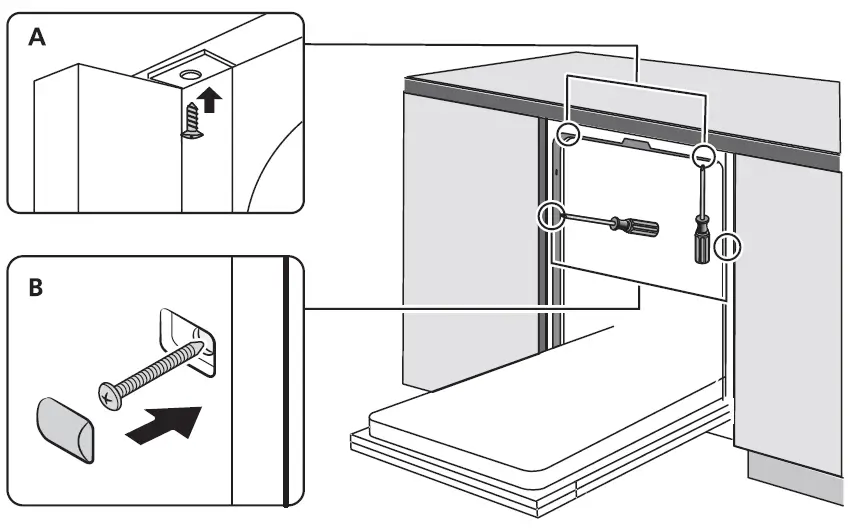 A

B