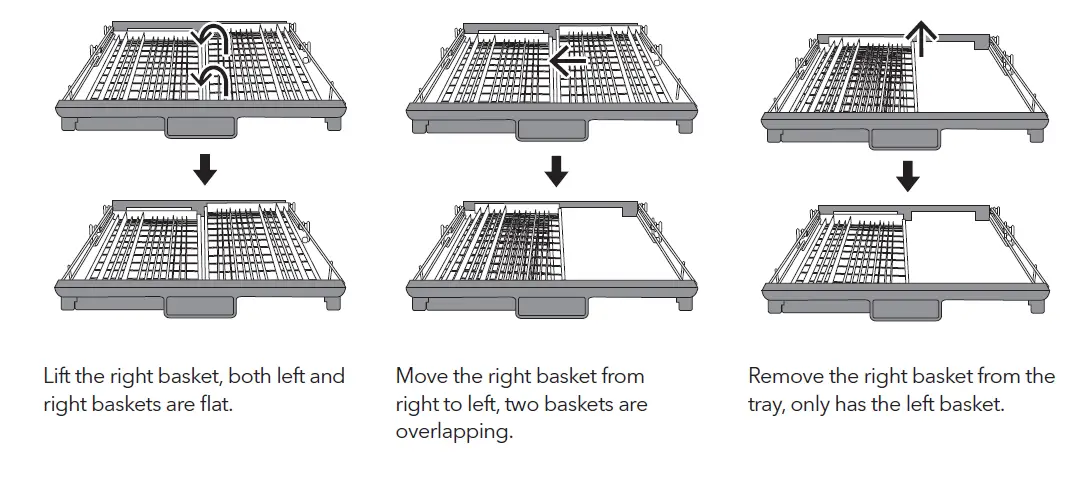 Lift the right basket, both left and right baskets are flat.

Move the right basket from right to left, two baskets are overlapping.

Remove the right basket from the tray, only has the left basket.